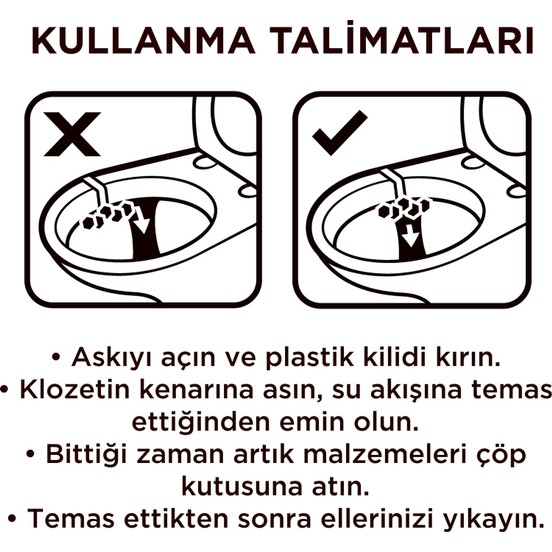 KULLANMA TALİMATLARI

• Askıyı açın ve plastik kilidi kırın.
• Klozetin kenarına asın, su akışına temas ettiğinden emin olun.
• Bittiği zaman artık malzemeleri çöp kutusuna atın.
• Temas ettikten sonra ellerinizi yıkayın.