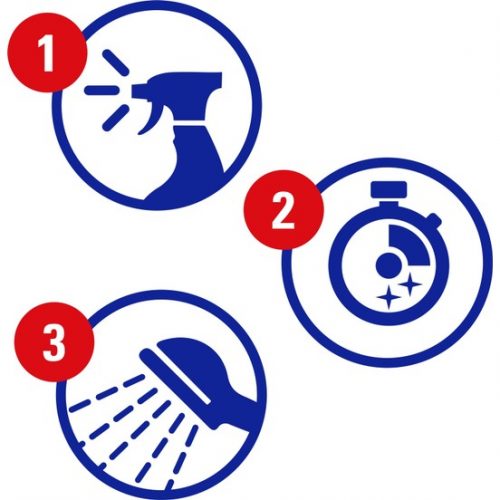 1

2

3