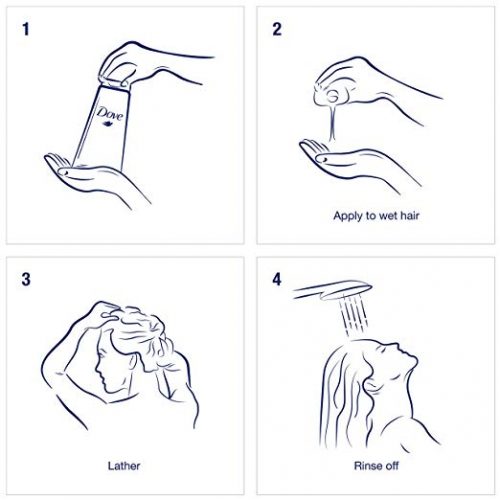 1

Dove

2

Apply to wet hair

3

Lather

4

Rinse off